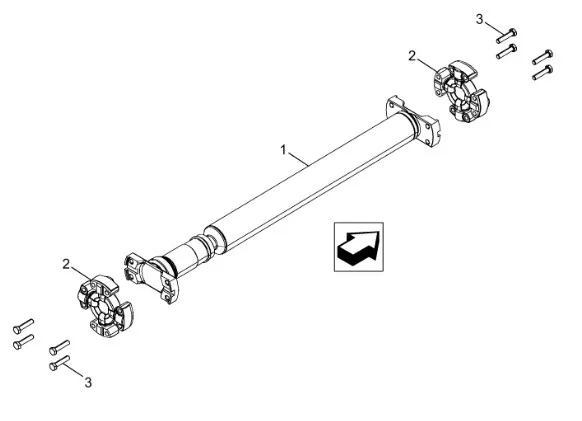 3
2
1
2
3